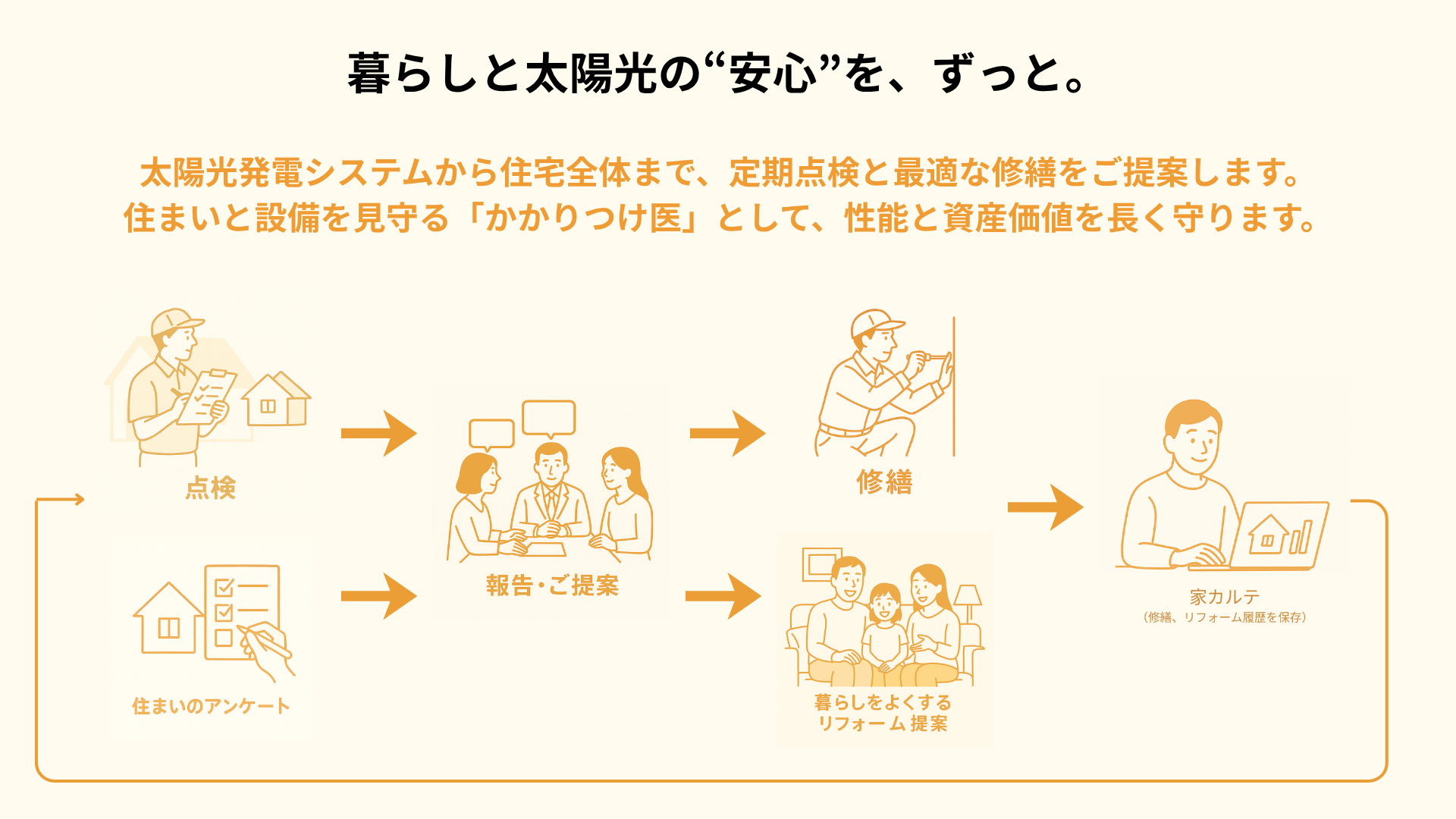 暮らしと太陽光の“安心”を、ずっと。

太陽光発電システムから住宅全体まで、定期点検と最適な修繕をご提案します。
住まいと設備を見守る「かかりつけ医」として、性能と資産価値を長く守ります。

点検

住まいのアンケート

報告・ご提案

修繕

暮らしをよくする
リフォーム 提案

家カルテ
（修繕、リフォーム履歴を保存）